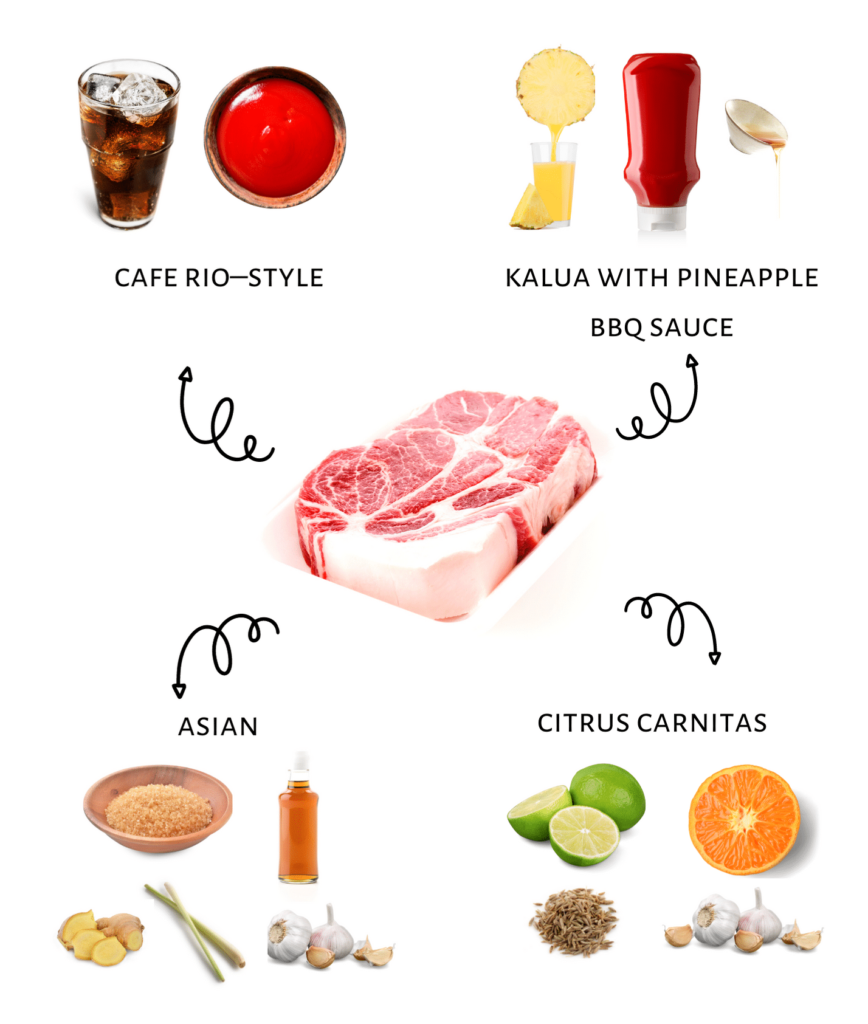 CAFE RIO—STYLE

KALUA WITH PINEAPPLE BBQ SAUCE

ASIAN

CITRUS CARNITAS